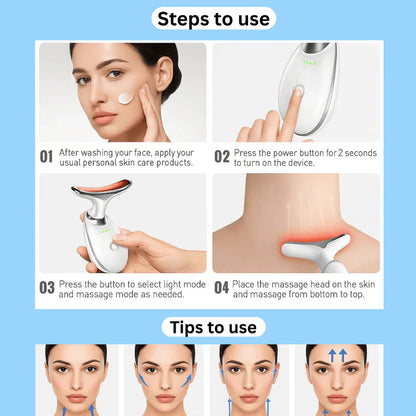 Steps to use

01 After washing your face, apply your usual personal skin care products.

02 Press the power button for 2 seconds to turn on the device.

03 Press the button to select light mode and massage mode as needed.

04 Place the massage head on the skin and massage from bottom to top.

Tips to use