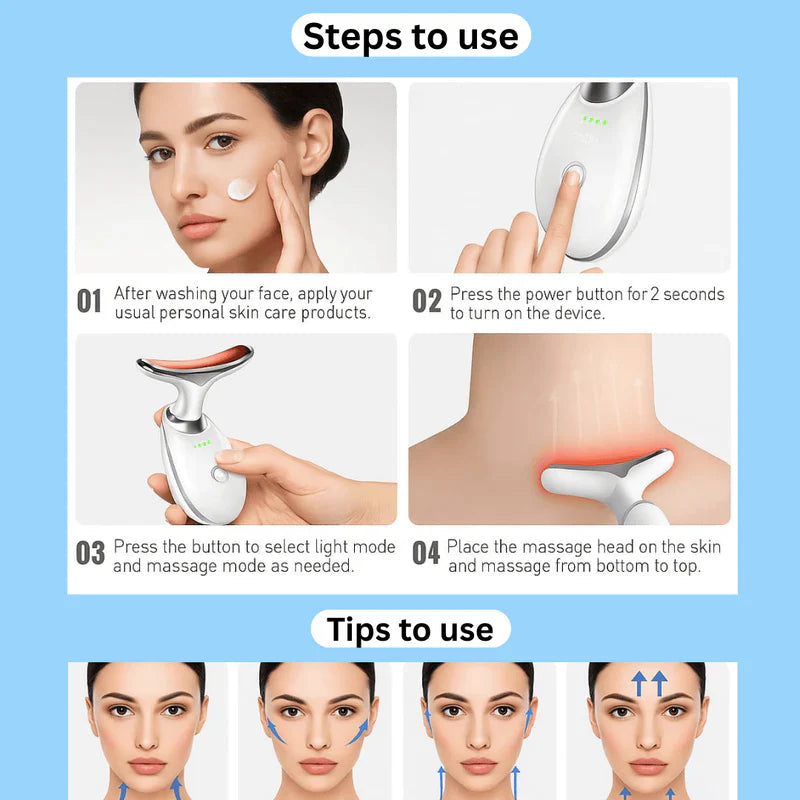 Steps to use

01 After washing your face, apply your usual personal skin care products.

02 Press the power button for 2 seconds to turn on the device.

03 Press the button to select light mode and massage mode as needed.

04 Place the massage head on the skin and massage from bottom to top.

Tips to use