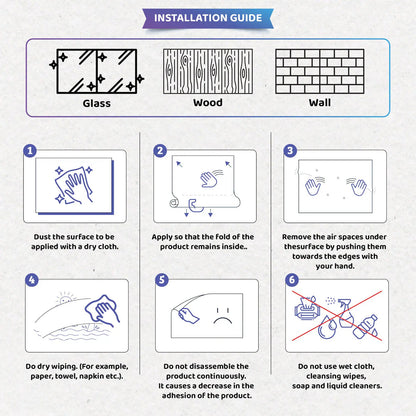 INSTALLATION GUIDE

Glass

Wood

Wall

1

Dust the surface to be applied with a dry cloth.

2

Apply so that the fold of the product remains inside..

3

Remove the air spaces under thesurface by pushing them towards the edges with your hand.

4

Do dry wiping. (For example, paper, towel, napkin etc.).

5

Do not disassemble the product continuously. It causes a decrease in the adhesion of the product.

6

Do not use wet cloth, cleansing wipes, soap and liquid cleaners.