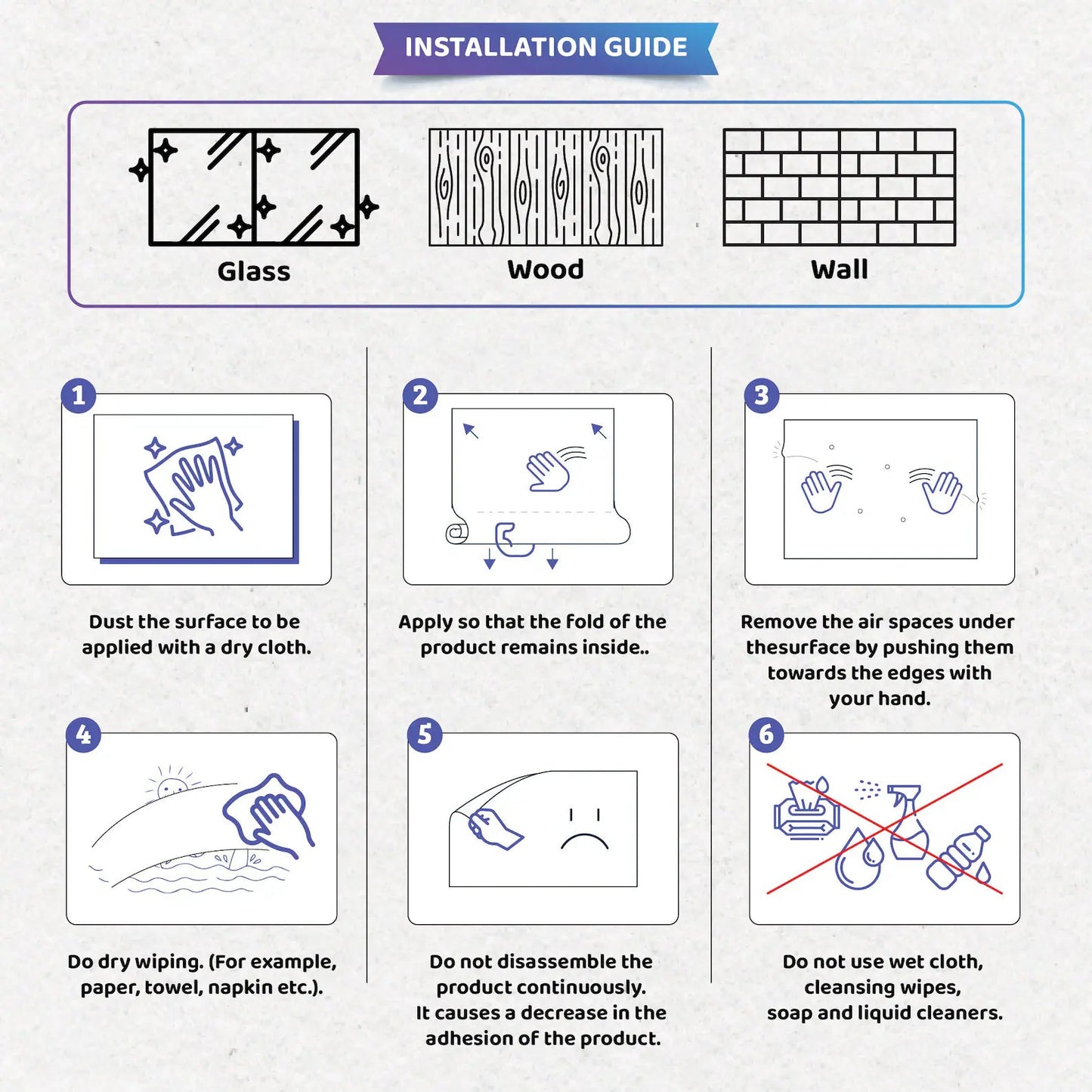 INSTALLATION GUIDE

Glass

Wood

Wall

1

Dust the surface to be applied with a dry cloth.

2

Apply so that the fold of the product remains inside..

3

Remove the air spaces under thesurface by pushing them towards the edges with your hand.

4

Do dry wiping. (For example, paper, towel, napkin etc.).

5

Do not disassemble the product continuously. It causes a decrease in the adhesion of the product.

6

Do not use wet cloth, cleansing wipes, soap and liquid cleaners.